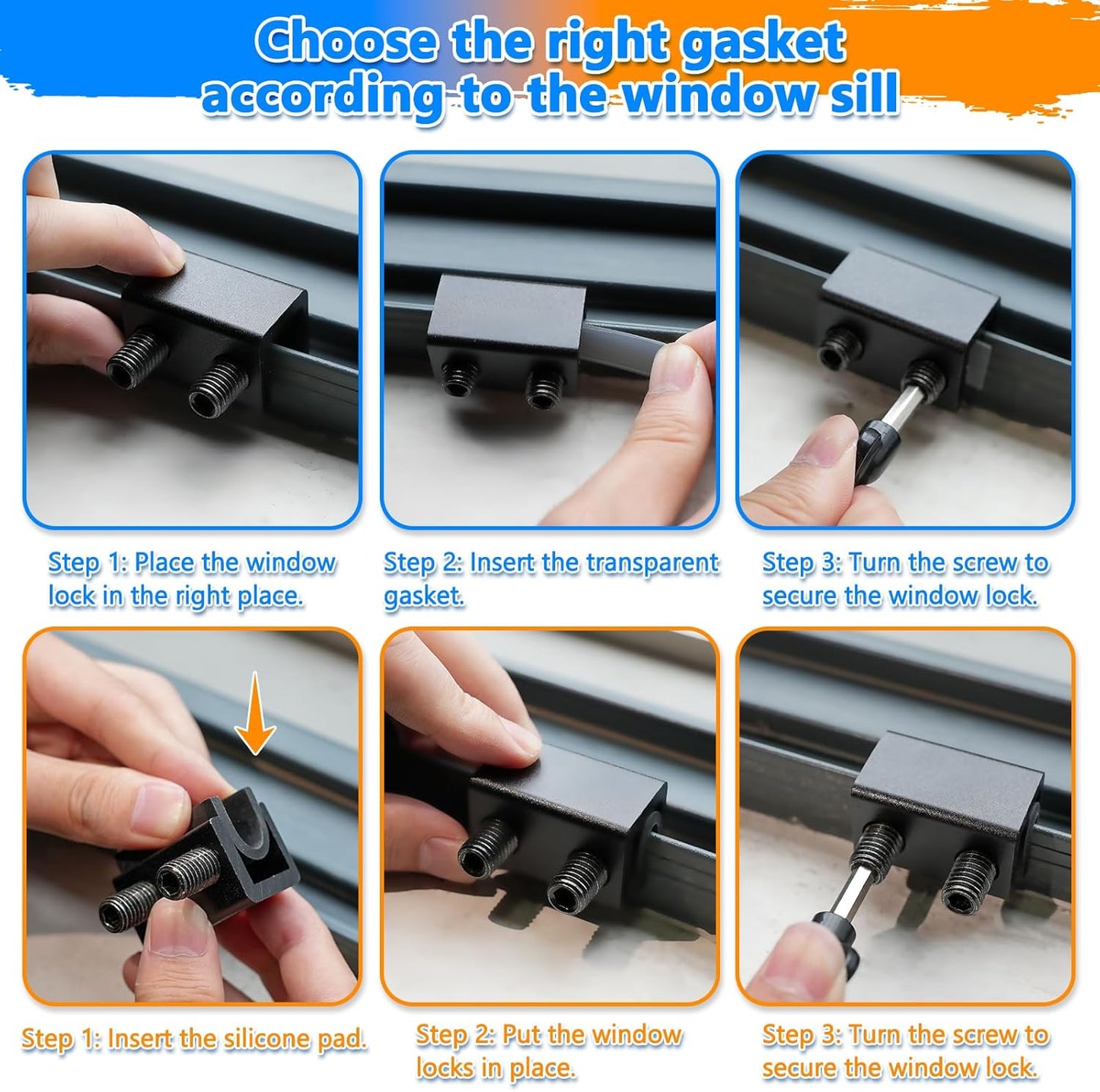 Choose the right gasket according to the window sill

Step 1: Place the window lock in the right place.

Step 2: Insert the transparent gasket.

Step 3: Turn the screw to secure the window lock.

Step 1: Insert the silicone pad.

Step 2: Put the window locks in place.

Step 3: Turn the screw to secure the window lock.