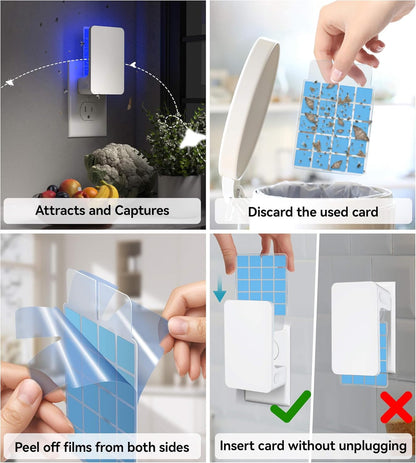 Attracts and Captures

Discard the used card

Peel off films from both sides

Insert card without unplugging