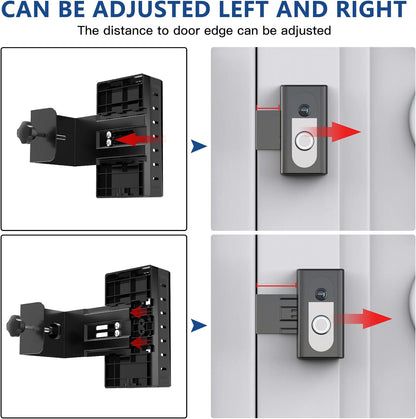 CAN BE ADJUSTED LEFT AND RIGHT
The distance to door edge can be adjusted