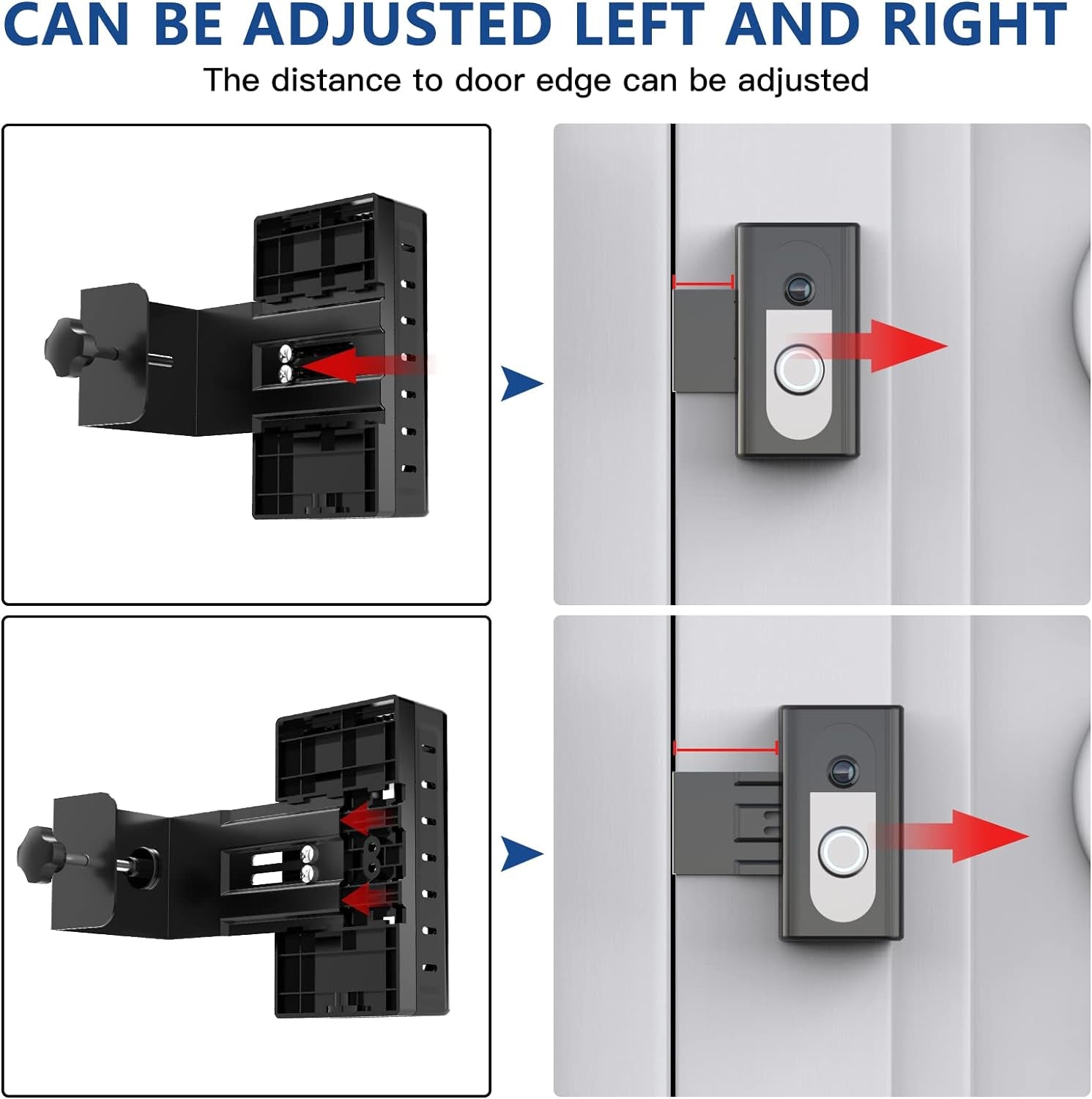 CAN BE ADJUSTED LEFT AND RIGHT

The distance to door edge can be adjusted