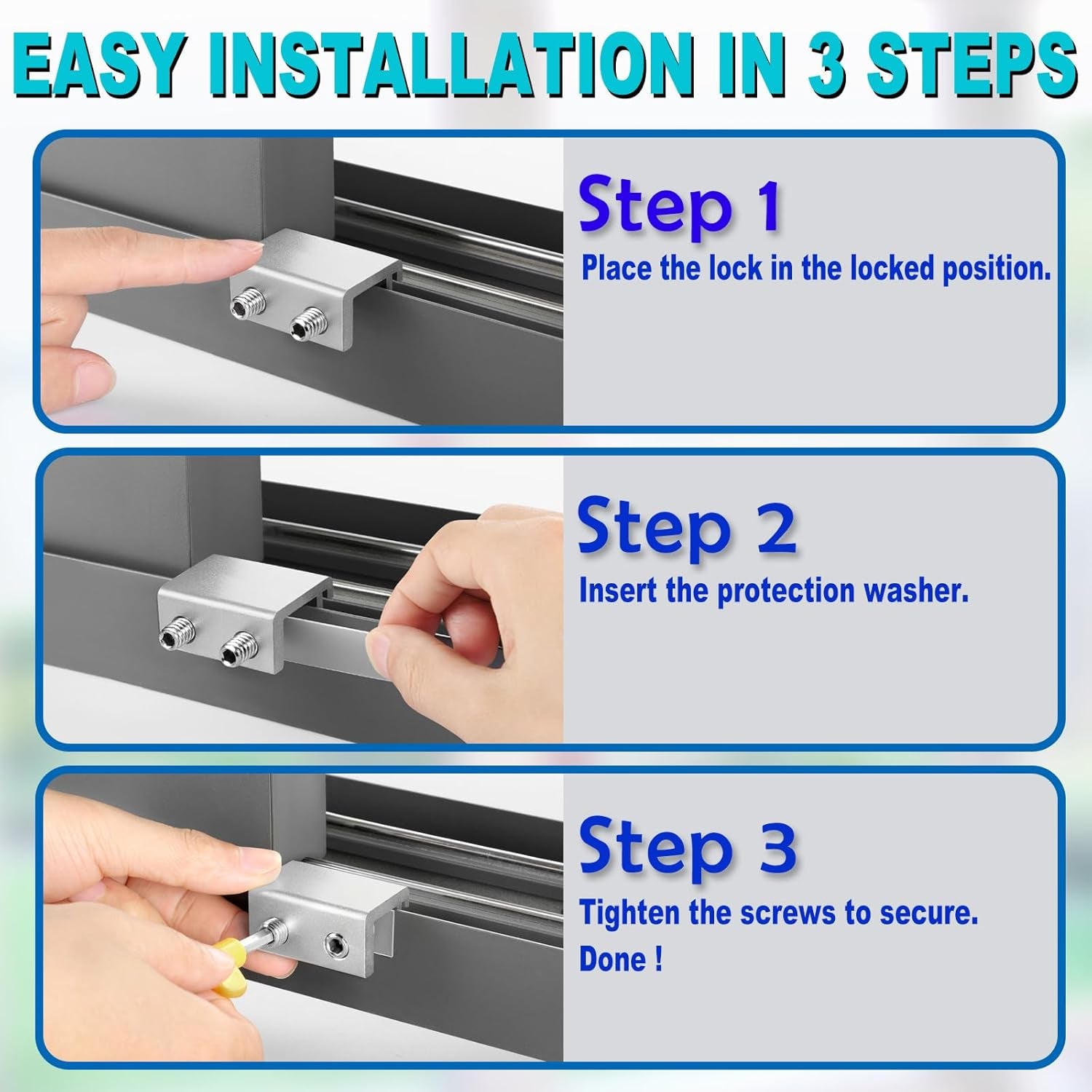 EASY INSTALLATION IN 3 STEPS

Step 1
Place the lock in the locked position.

Step 2
Insert the protection washer.

Step 3
Tighten the screws to secure.
Done !