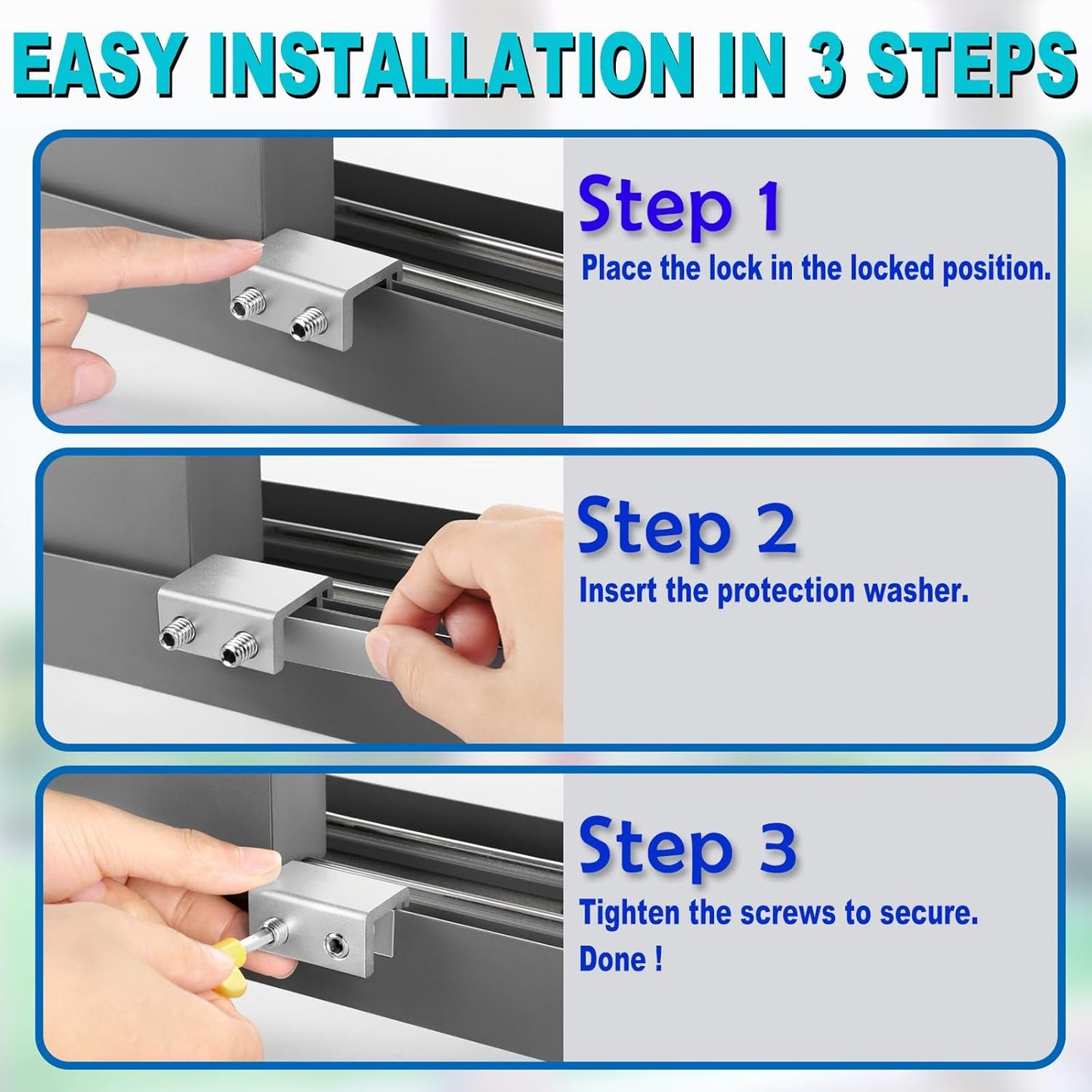 EASY INSTALLATION IN 3 STEPS

Step 1
Place the lock in the locked position.

Step 2
Insert the protection washer.

Step 3
Tighten the screws to secure.
Done !