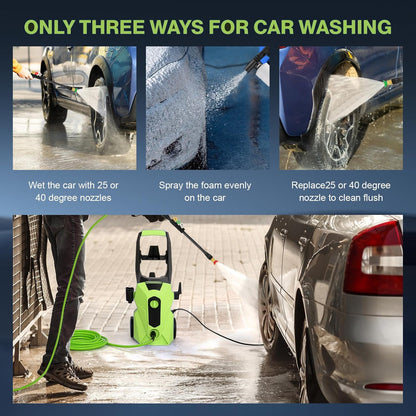 ONLY THREE WAYS FOR CAR WASHING

Wet the car with 25 or 40 degree nozzles

Spray the foam evenly on the car

Replace25 or 40 degree nozzle to clean flush