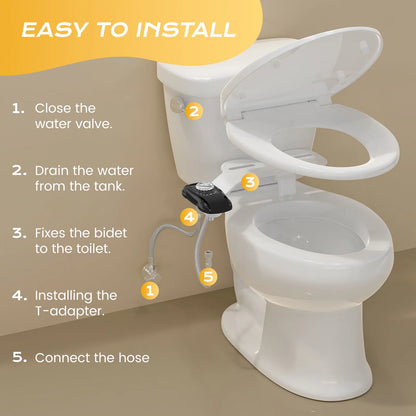 EASY TO INSTALL

1. Close the water valve.

2. Drain the water from the tank.

3. Fixes the bidet to the toilet.

4. Installing the T-adapter.

5. Connect the hose

2

3

4

5

1