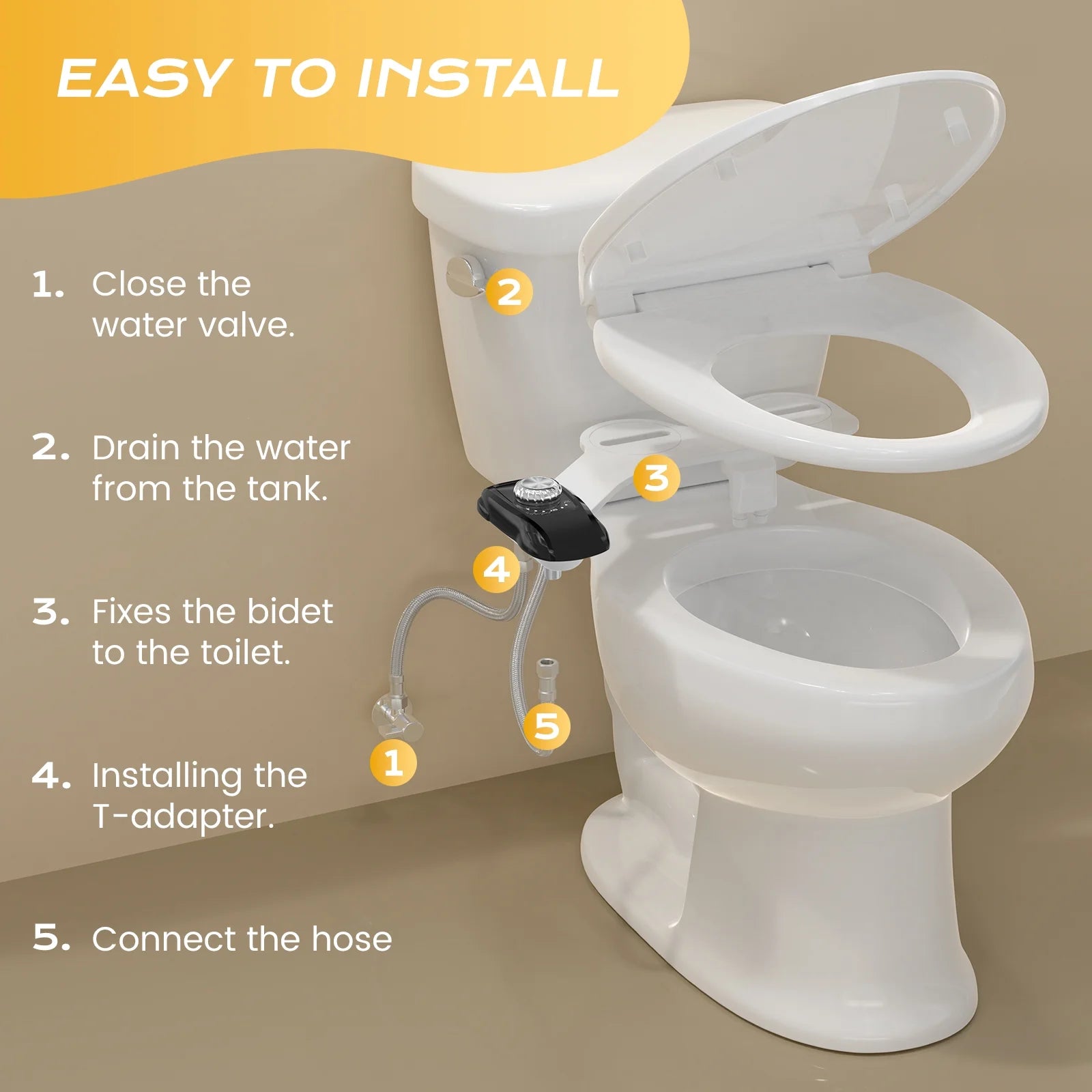 EASY TO INSTALL

1. Close the water valve.

2. Drain the water from the tank.

3. Fixes the bidet to the toilet.

4. Installing the T-adapter.

5. Connect the hose

2

3

4

5

1