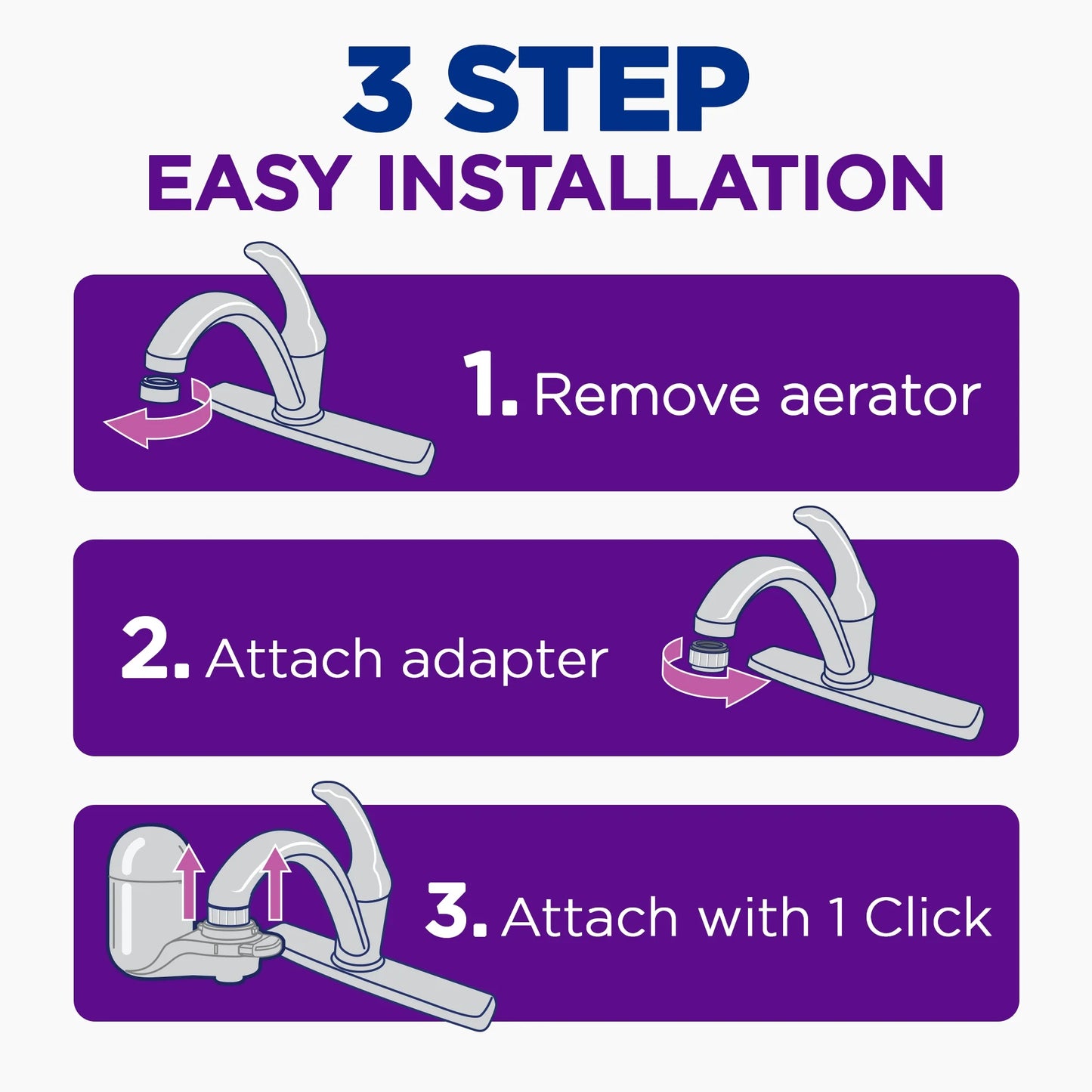 3 STEP
EASY INSTALLATION

1. Remove aerator

2. Attach adapter

3. Attach with 1 Click