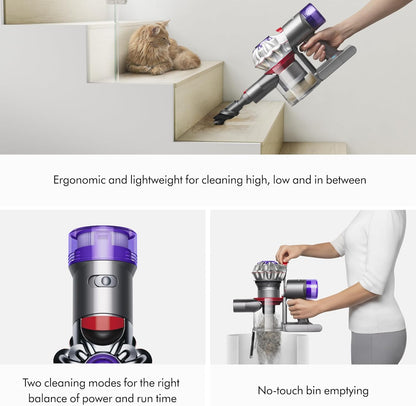 Ergonomic and lightweight for cleaning high, low and in between

Two cleaning modes for the right balance of power and run time

No-touch bin emptying