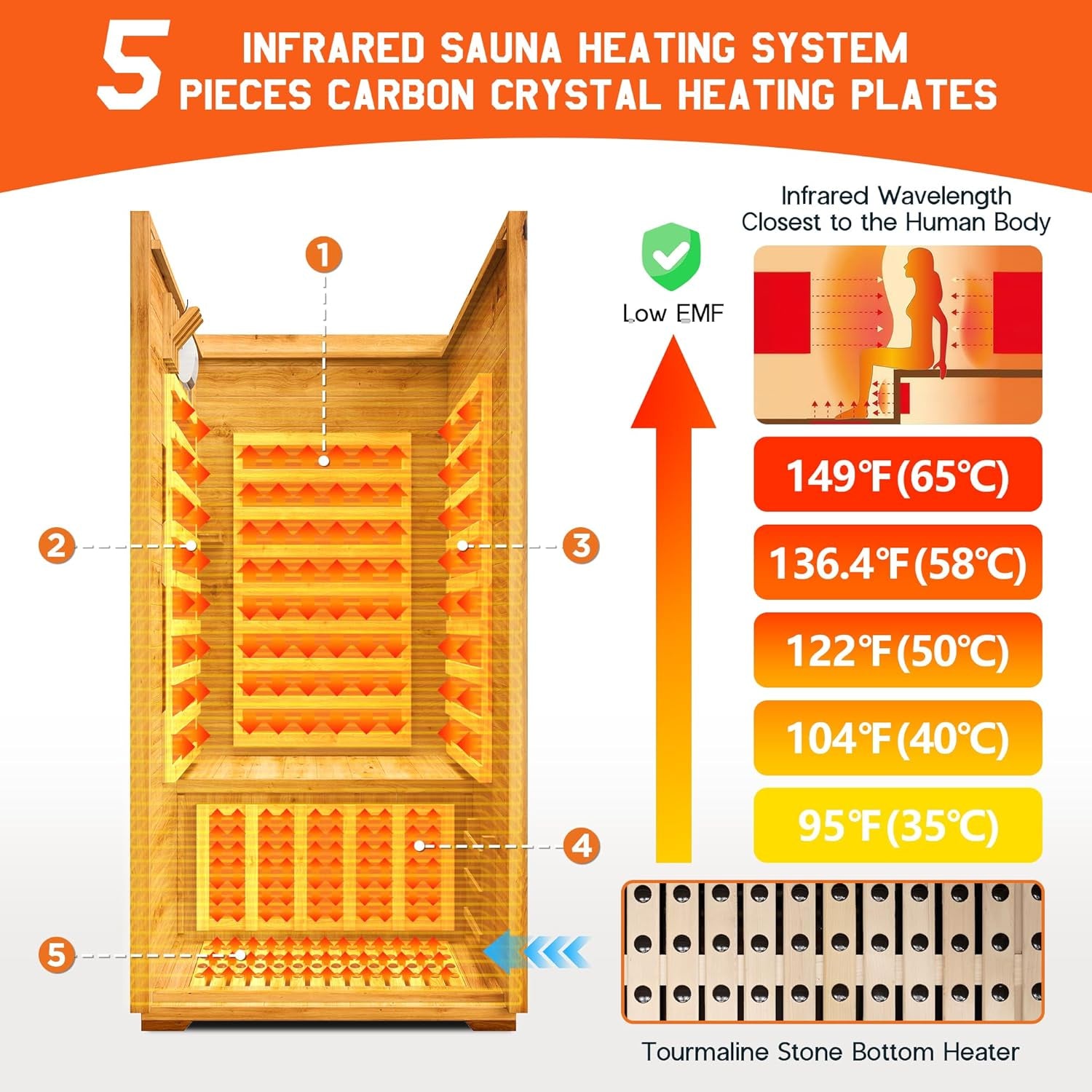 5 INFRARED SAUNA HEATING SYSTEM
PIECES CARBON CRYSTAL HEATING PLATES

1

2

3

4

5

Low EMF

Infrared Wavelength Closest to the Human Body

149℉(65℃)

136.4℉(58℃)

122℉(50℃)

104℉(40℃)

95℉(35℃)

Tourmaline Stone Bottom Heater