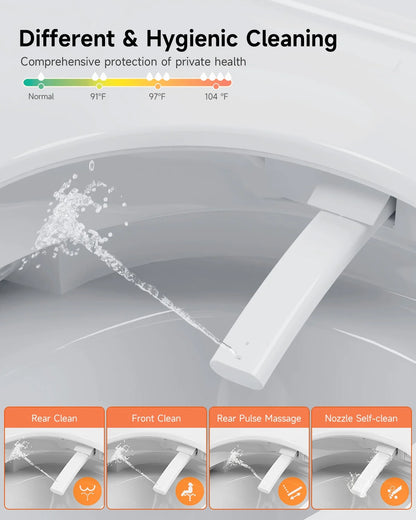 Different & Hygienic Cleaning

Comprehensive protection of private health

Normal
91°F
97°F
104 °F

Rear Clean

Front Clean

Rear Pulse Massage

Nozzle Self-clean