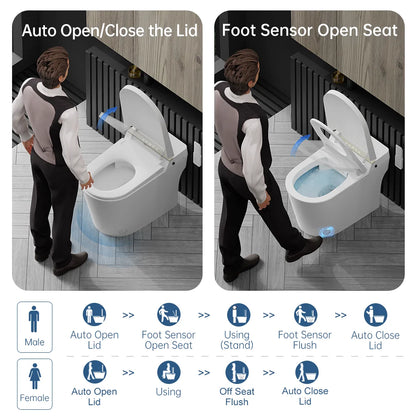 Auto Open/Close the Lid

Foot Sensor Open Seat

Male

Auto Open Lid >> Foot Sensor Open Seat >> Using (Stand) >> Foot Sensor Flush >> Auto Close Lid

Female

Auto Open Lid >> Using >> Off Seat Flush >> Auto Close Lid