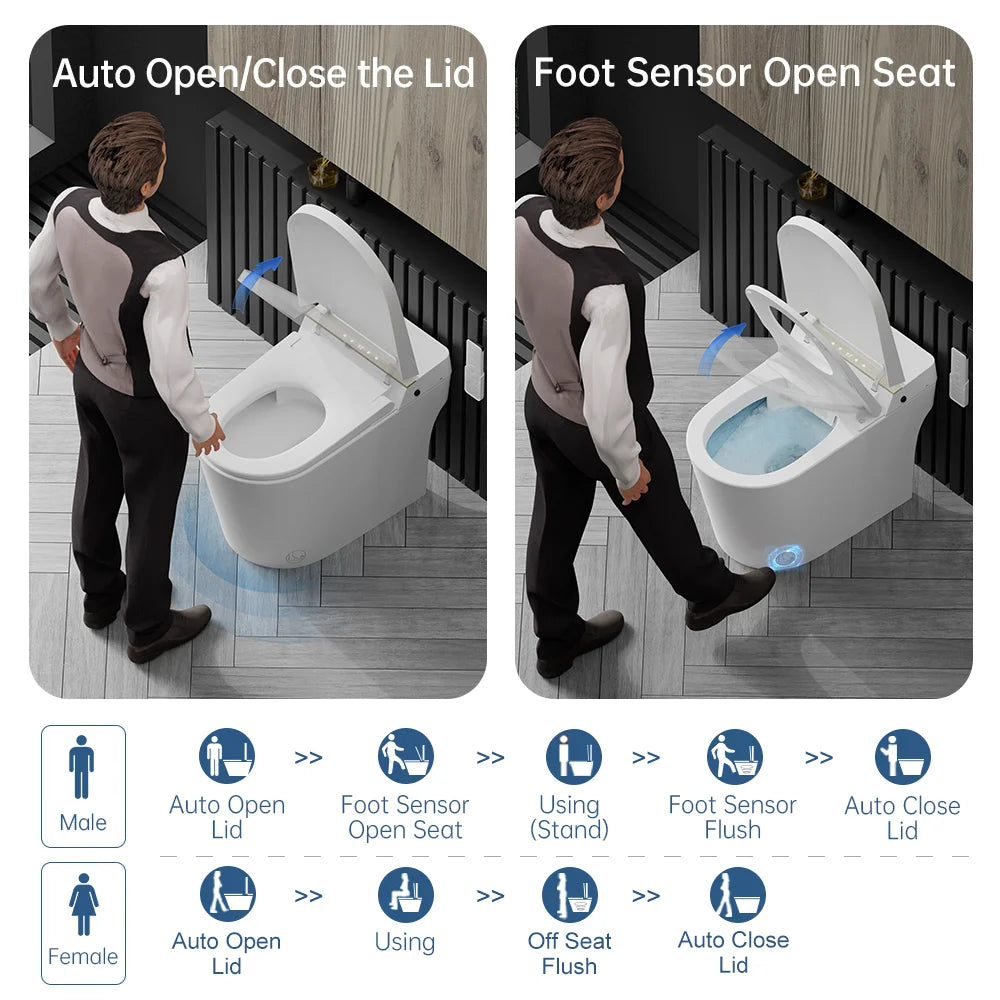 Auto Open/Close the Lid

Foot Sensor Open Seat

Male

Auto Open Lid >> Foot Sensor Open Seat >> Using (Stand) >> Foot Sensor Flush >> Auto Close Lid

Female

Auto Open Lid >> Using >> Off Seat Flush >> Auto Close Lid