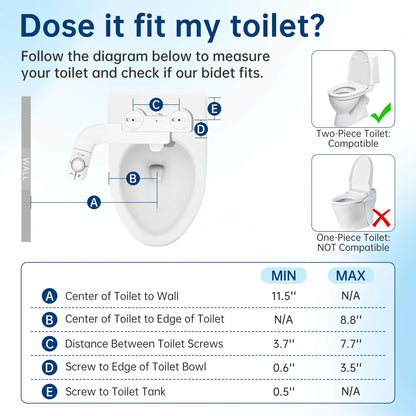 Dose it fit my toilet?

Follow the diagram below to measure your toilet and check if our bidet fits.

WALL

C

E

D

B

A

Two-Piece Toilet: Compatible

One-Piece Toilet: NOT Compatible

| | | MIN | MAX |
|---|---|---|---|
| A | Center of Toilet to Wall | 11.5'' | N/A |
| B | Center of Toilet to Edge of Toilet | N/A | 8.8'' |
| C | Distance Between Toilet Screws | 3.7'' | 7.7'' |
| D | Screw to Edge of Toilet Bowl | 0.6'' | 3.5'' |
| E | Screw to Toilet Tank | 0.5'' | N/A |