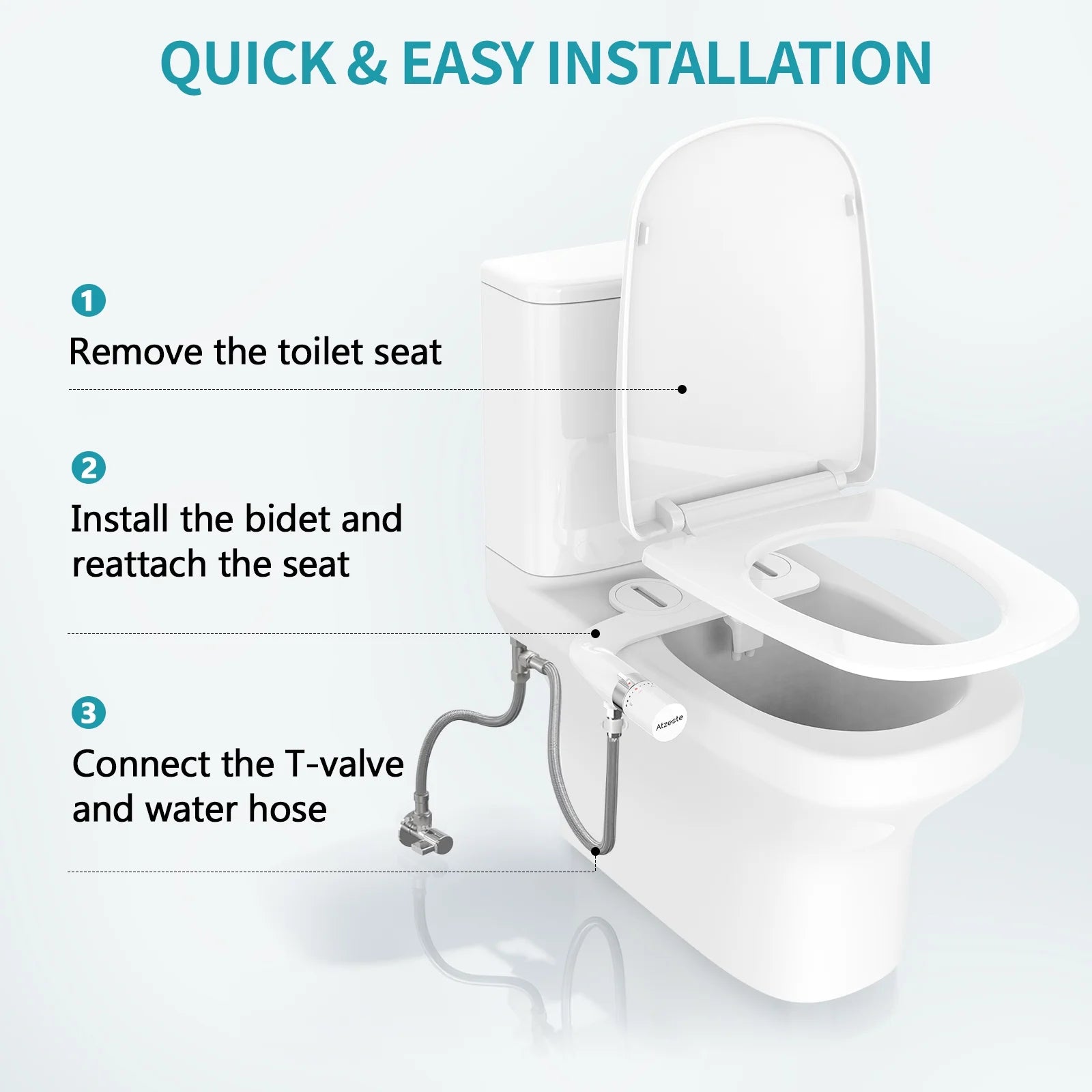 QUICK & EASY INSTALLATION

1

Remove the toilet seat

2

Install the bidet and reattach the seat

3

Connect the T-valve and water hose

Atzeste