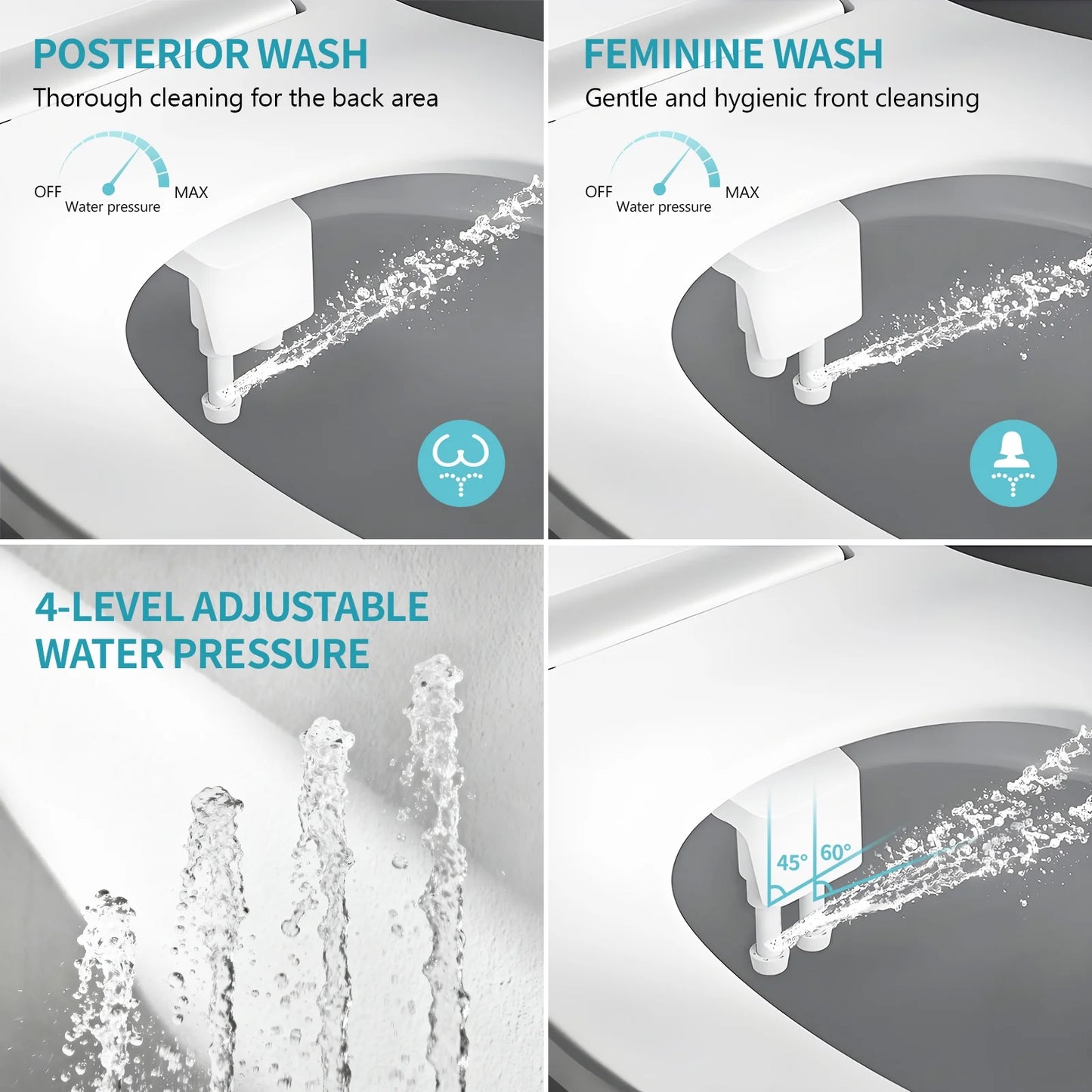 POSTERIOR WASH
Thorough cleaning for the back area

OFF Water pressure MAX

FEMININE WASH
Gentle and hygienic front cleansing

OFF Water pressure MAX

4-LEVEL ADJUSTABLE
WATER PRESSURE

45° 60°