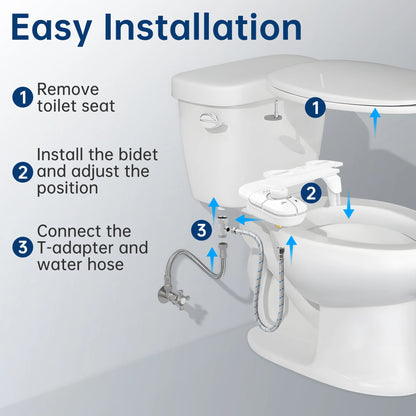 Easy Installation

1 Remove toilet seat

2 Install the bidet and adjust the position

3 Connect the T-adapter and water hose

1

2

3