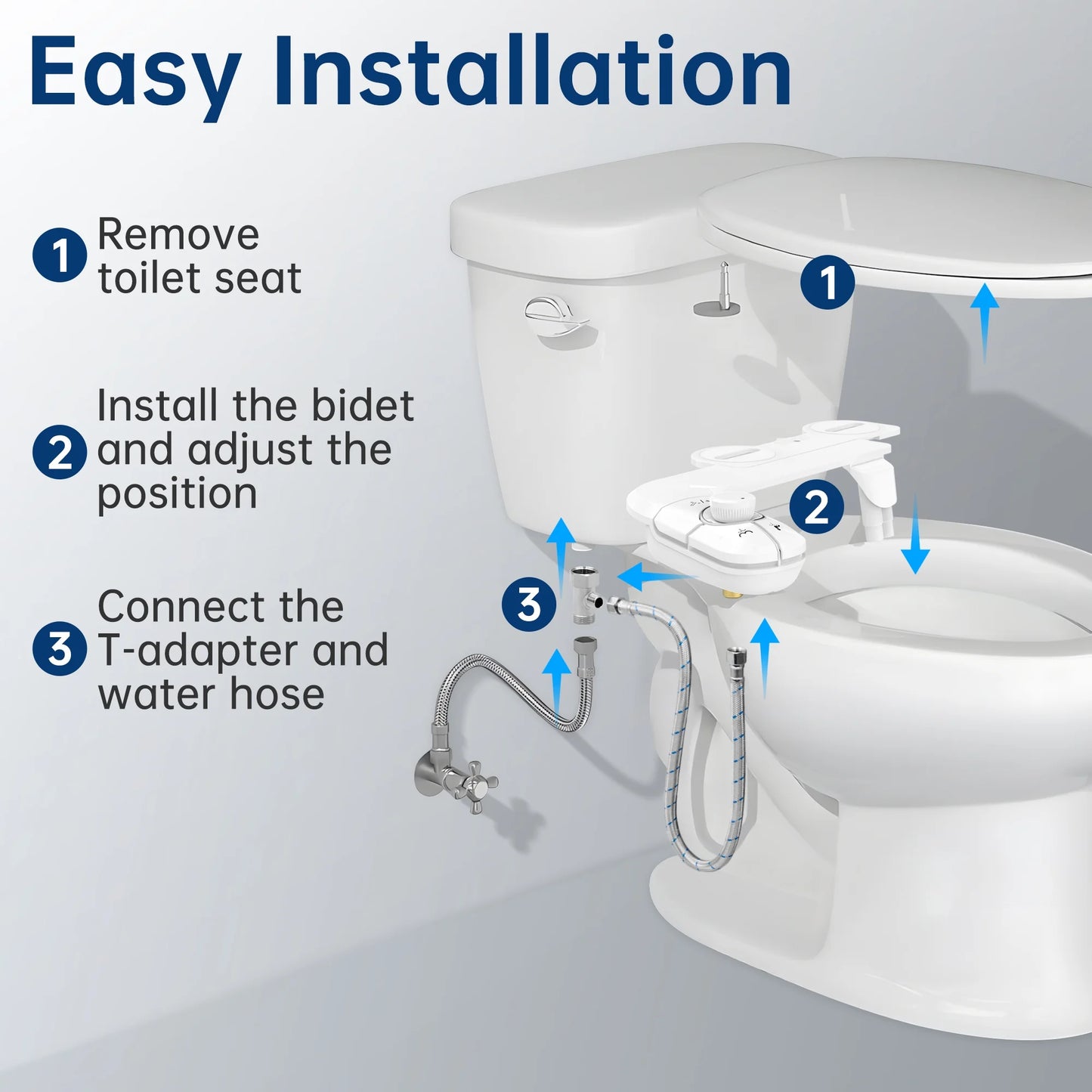 Easy Installation

1 Remove toilet seat

2 Install the bidet and adjust the position

3 Connect the T-adapter and water hose

1

2

3