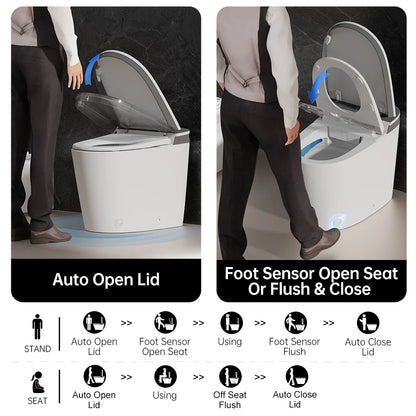 Auto Open Lid

Foot Sensor Open Seat Or Flush & Close

STAND

Auto Open Lid >> Foot Sensor Open Seat >> Using >> Foot Sensor Flush >> Auto Close Lid

SEAT

Auto Open Lid >> Using >> Off Seat Flush >> Auto Close Lid