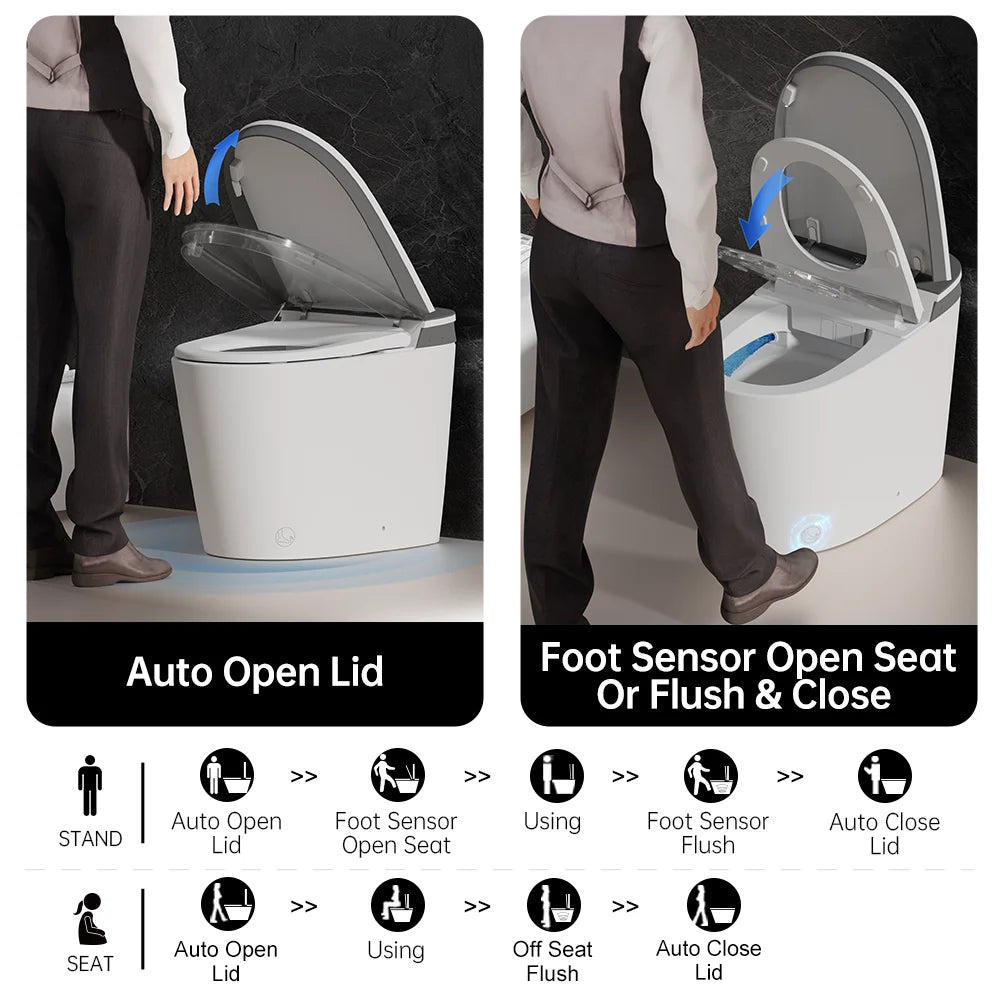 Auto Open Lid

Foot Sensor Open Seat Or Flush & Close

STAND

Auto Open Lid >> Foot Sensor Open Seat >> Using >> Foot Sensor Flush >> Auto Close Lid

SEAT

Auto Open Lid >> Using >> Off Seat Flush >> Auto Close Lid