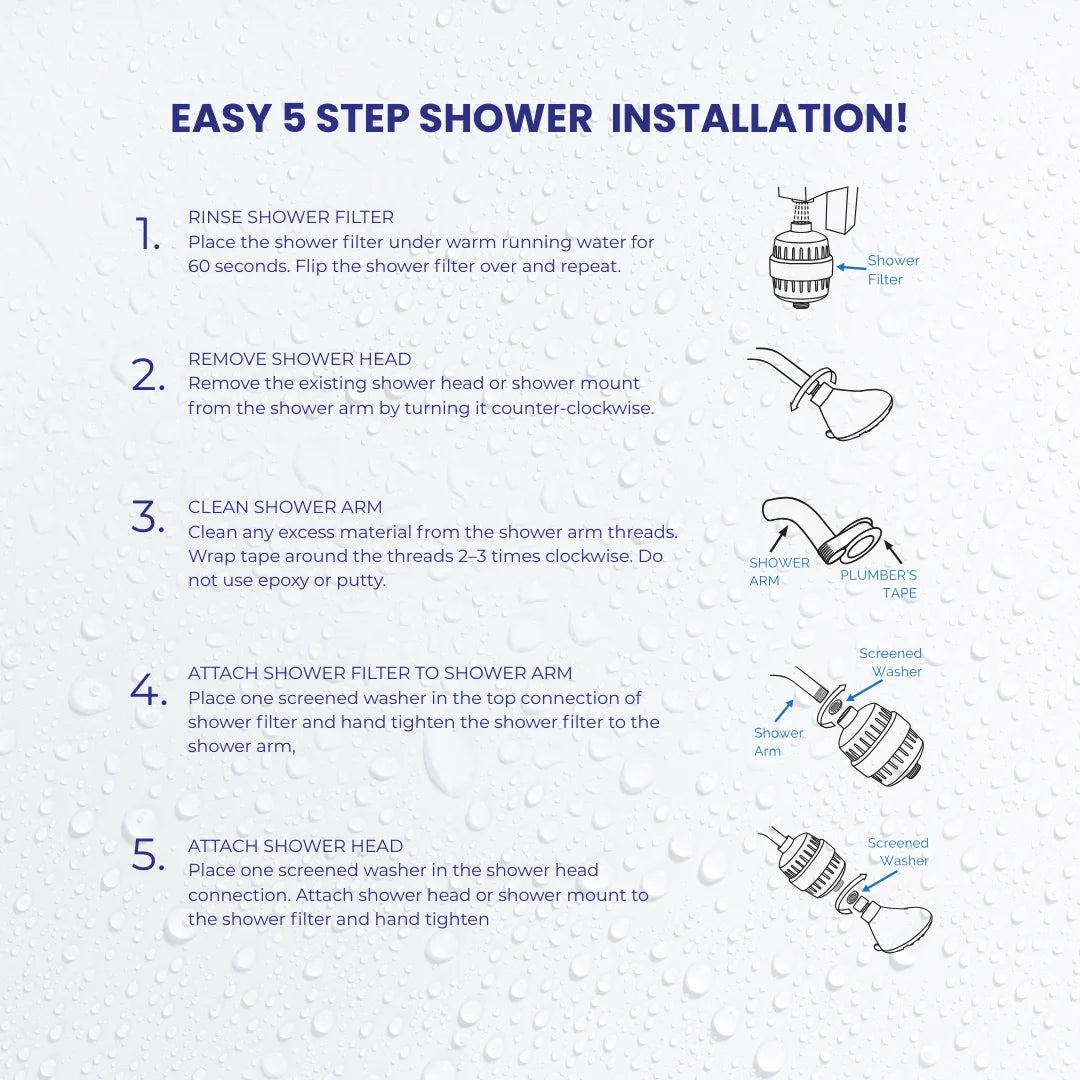 EASY 5 STEP SHOWER INSTALLATION!

1. RINSE SHOWER FILTER
Place the shower filter under warm running water for 60 seconds. Flip the shower filter over and repeat.

Shower Filter

2. REMOVE SHOWER HEAD
Remove the existing shower head or shower mount from the shower arm by turning it counter-clockwise.

3. CLEAN SHOWER ARM
Clean any excess material from the shower arm threads. Wrap tape around the threads 2–3 times clockwise. Do not use epoxy or putty.

SHOWER ARM
PLUMBER'S TAPE

4. ATTACH SHOWER FILTER TO SHOWER ARM
Place one screened washer in the top connection of shower filter and hand tighten the shower filter to the shower arm,

Screened Washer
Shower Arm

5. ATTACH SHOWER HEAD
Place one screened washer in the shower head connection. Attach shower head or shower mount to the shower filter and hand tighten

Screened Washer