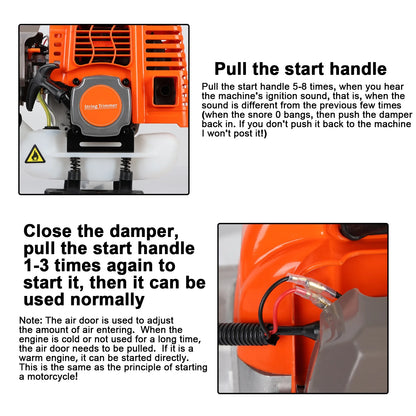 String Trimmer

Pull the start handle

Pull the start handle 5-8 times, when you hear the machine's ignition sound, that is, when the sound is different from the previous few times (when the snore 0 bangs, then push the damper back in. If you don't push it back to the machine I won't post it!)

Close the damper, pull the start handle 1-3 times again to start it, then it can be used normally

Note: The air door is used to adjust the amount of air entering. When the engine is cold or not used for a long time, the air door needs to be pulled. If it is a warm engine, it can be started directly. This is the same as the principle of starting a motorcycle!