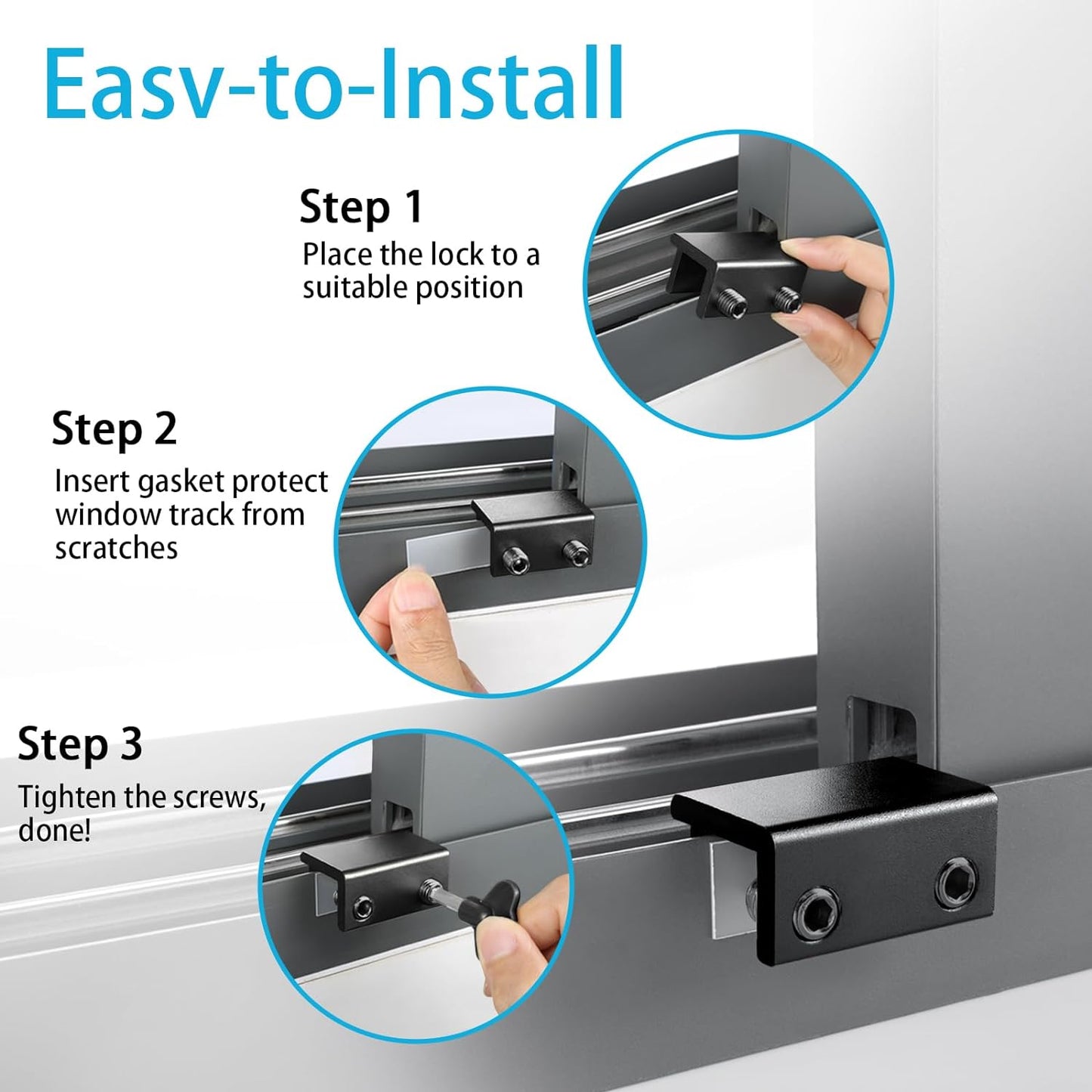 Easv-to-Install

Step 1
Place the lock to a suitable position

Step 2
Insert gasket protect window track from scratches

Step 3
Tighten the screws, done!