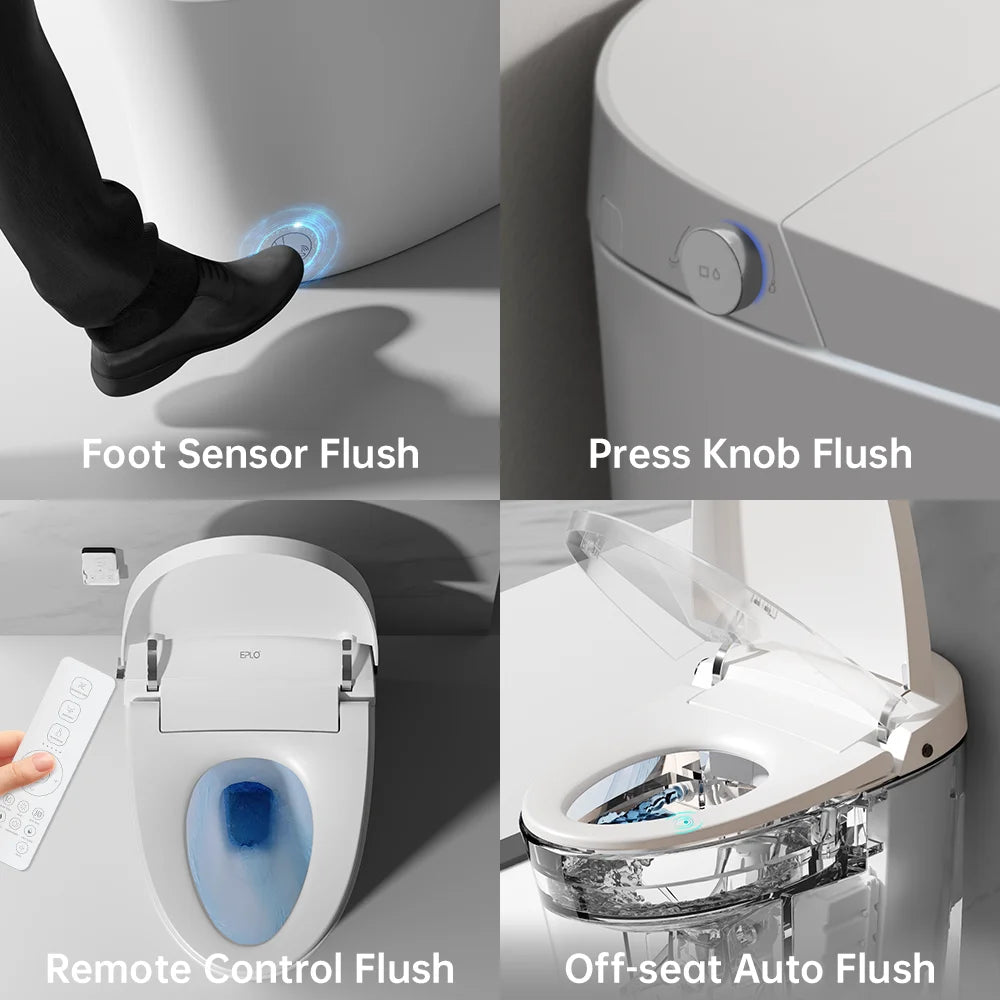 Foot Sensor Flush

Press Knob Flush

EPLO

Remote Control Flush

Off-seat Auto Flush